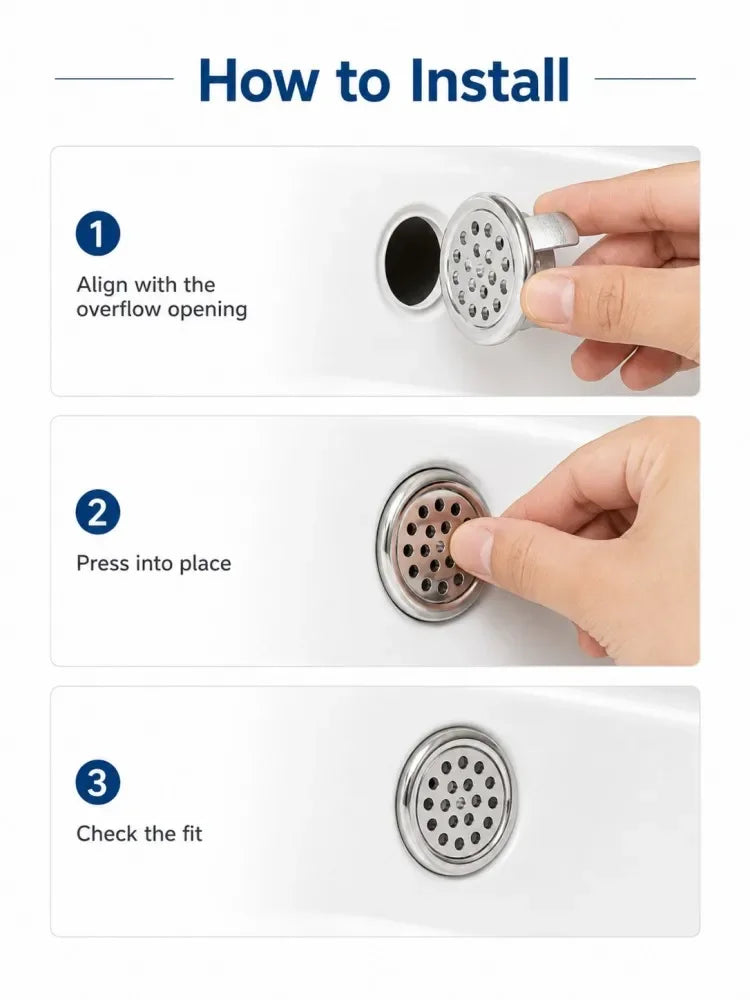 How to Install

1

Align with the overflow opening

2

Press into place

3

Check the fit