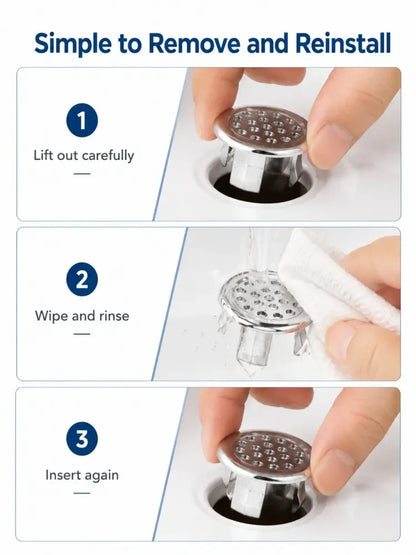 Simple to Remove and Reinstall

1

Lift out carefully

2

Wipe and rinse

3

Insert again